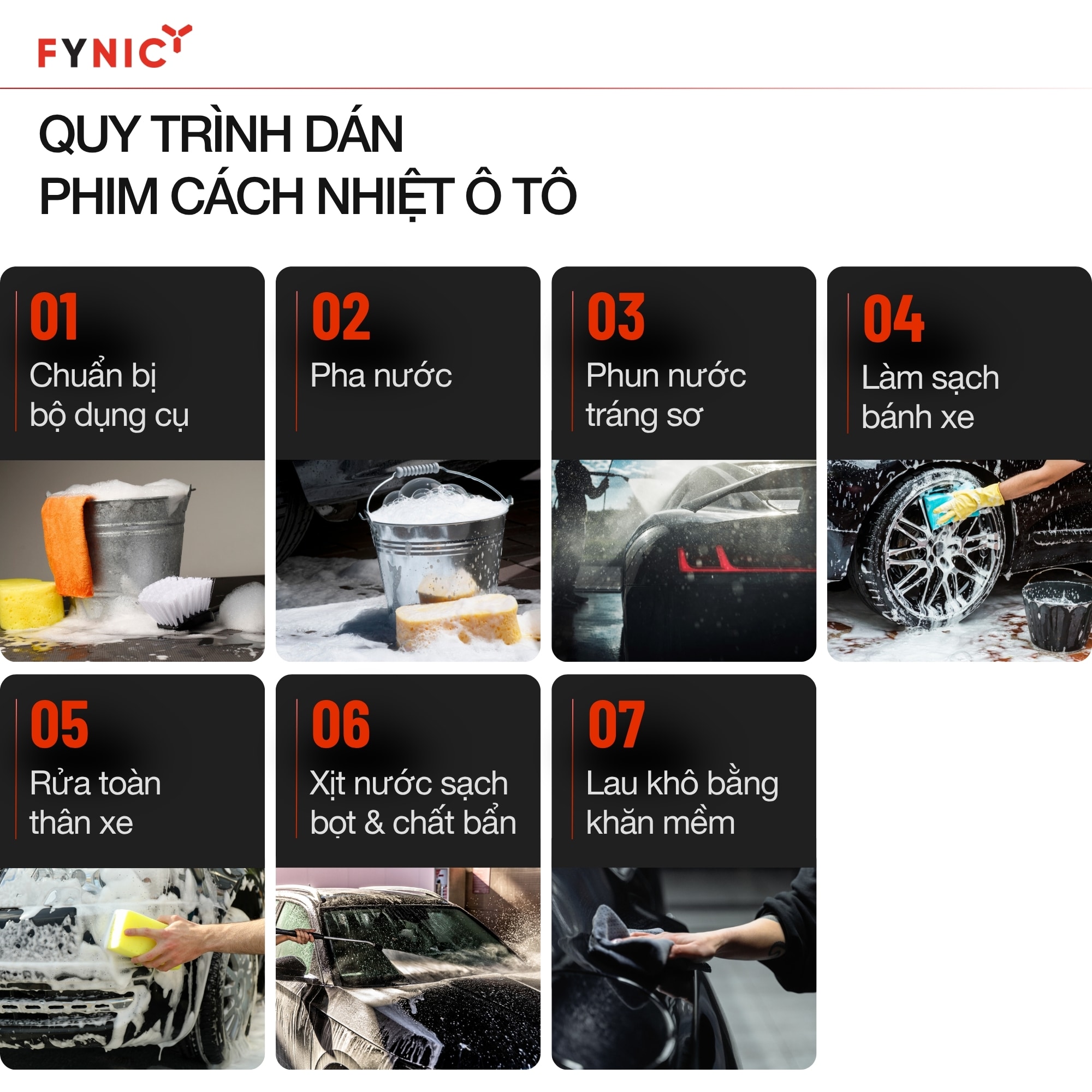 FYNIC

QUY TRÌNH DÁN
PHIM CÁCH NHIỆT Ô TÔ

01
Chuẩn bị bộ dụng cụ

02
Pha nước

03
Phun nước tráng sơ

04
Làm sạch bánh xe

05
Rửa toàn thân xe

06
Xịt nước sạch bọt & chất bẩn

07
Lau khô bằng khăn mềm