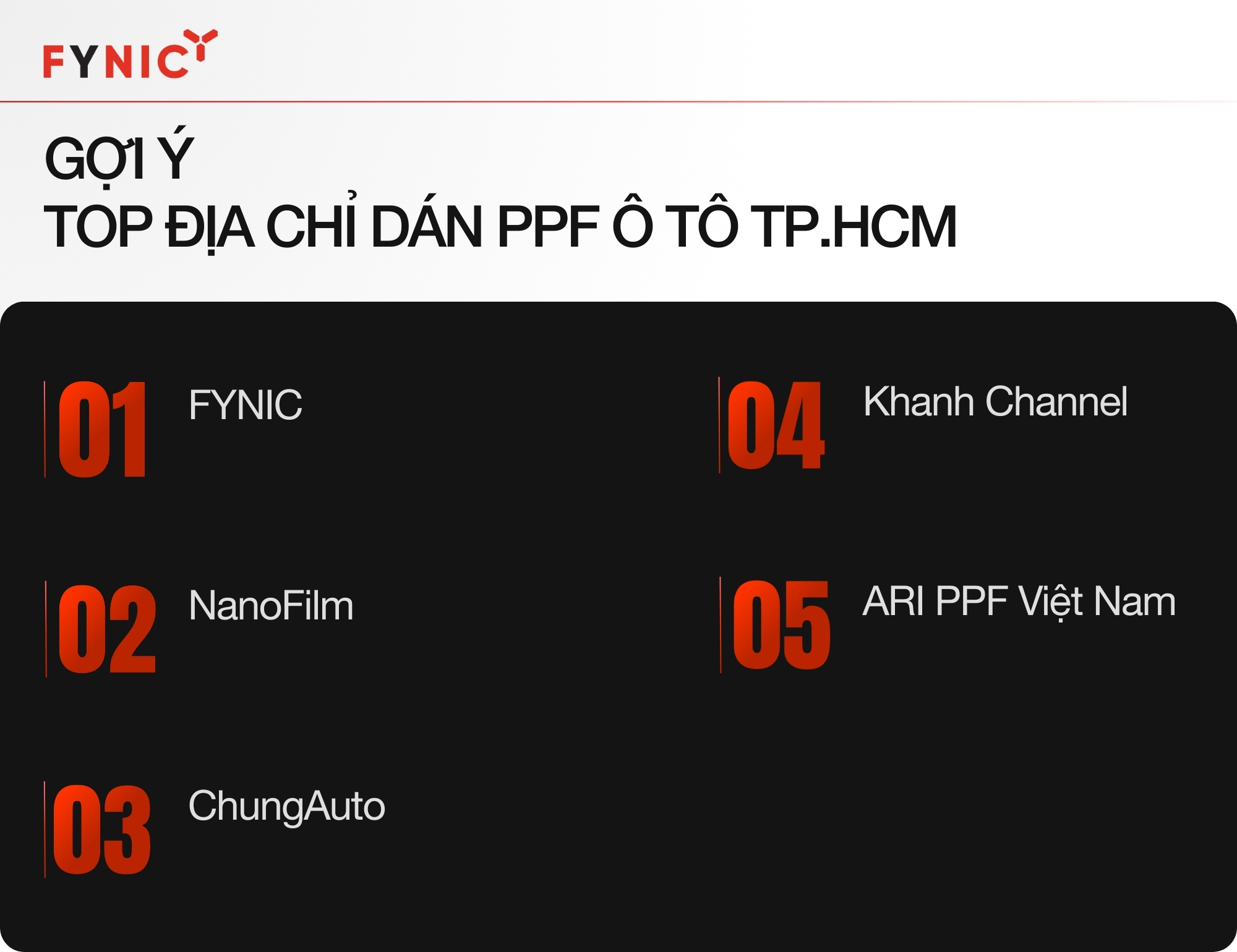 FYNIC

GỢI Ý
TOP ĐỊA CHỈ DÁN PPF Ô TÔ TP.HCM

01 FYNIC

02 NanoFilm

03 ChungAuto

04 Khanh Channel

05 ARI PPF Việt Nam